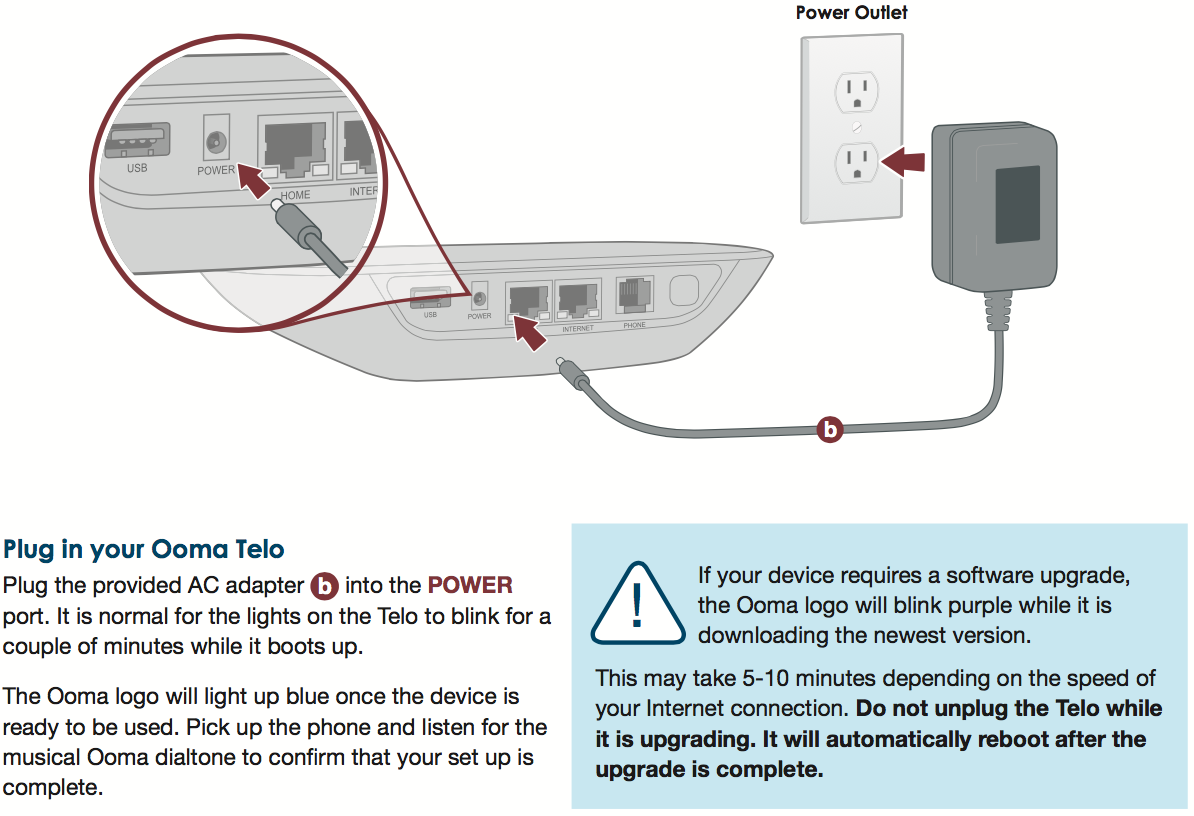 Power Outlet

USB

POWER

HOME

INTER

USB

POWER

INTERNET

PHONE

b

Plug in your Ooma Telo

Plug the provided AC adapter b into the POWER port. It is normal for the lights on the Telo to blink for a couple of minutes while it boots up.

The Ooma logo will light up blue once the device is ready to be used. Pick up the phone and listen for the musical Ooma dialtone to confirm that your set up is complete.

!

If your device requires a software upgrade, the Ooma logo will blink purple while it is downloading the newest version.

This may take 5-10 minutes depending on the speed of your Internet connection. Do not unplug the Telo while it is upgrading. It will automatically reboot after the upgrade is complete.